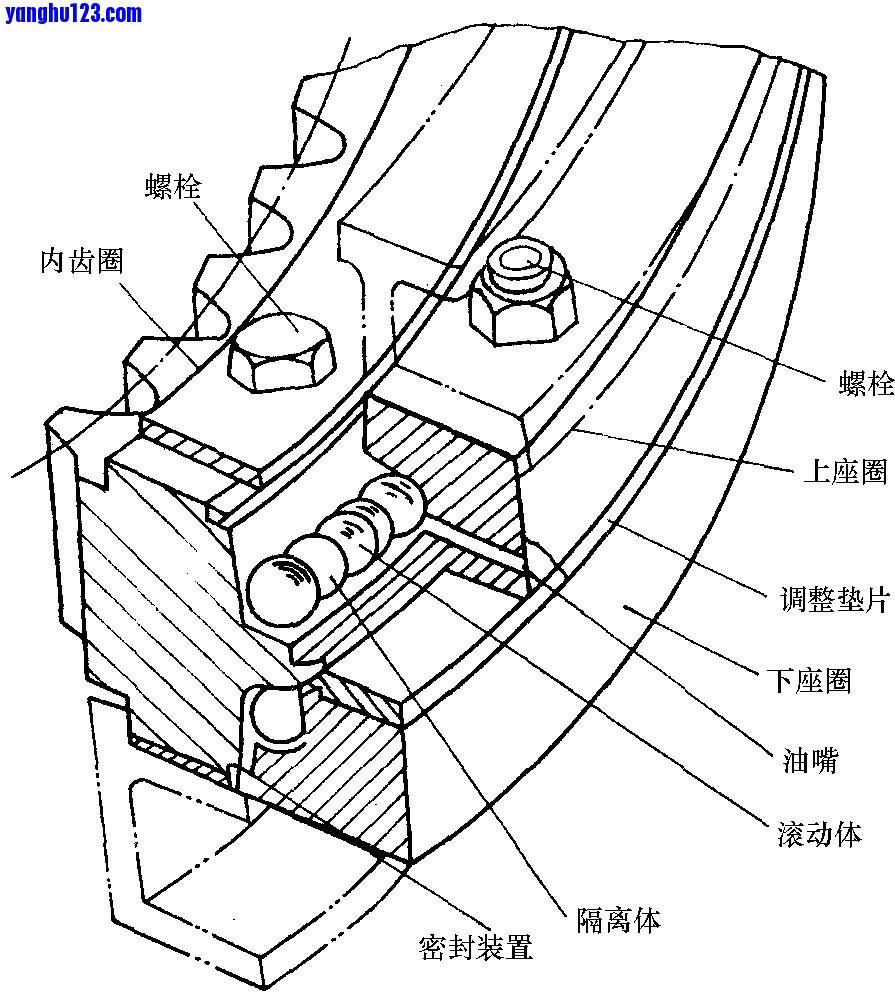 yanghu123.com

螺栓

内齿圈

螺栓

上座圈

调整垫片

下座圈

油嘴

滚动体

隔离体

密封装置