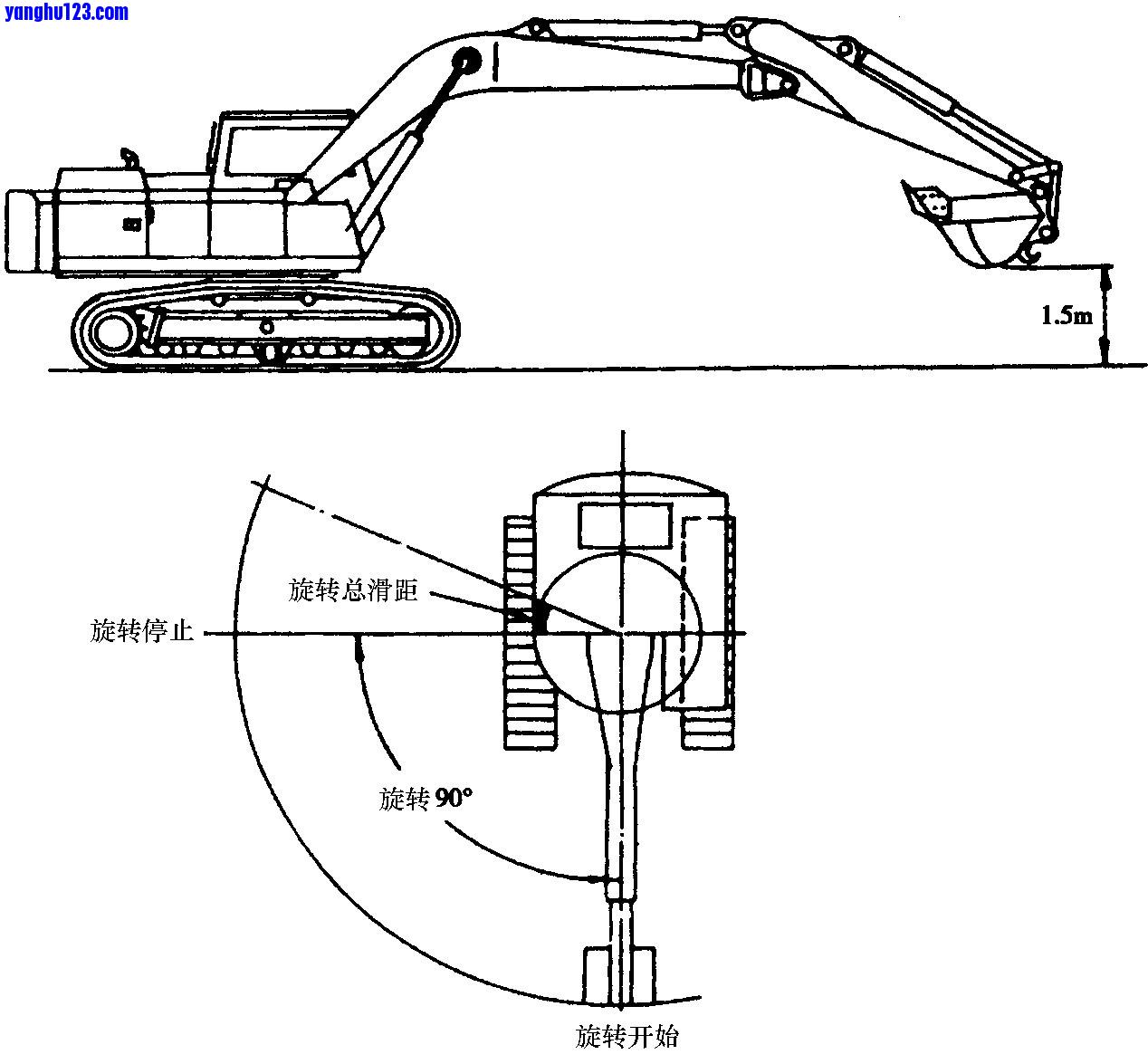 yanghu123.com

1.5m

旋转总滑距

旋转停止

旋转 90°

旋转开始